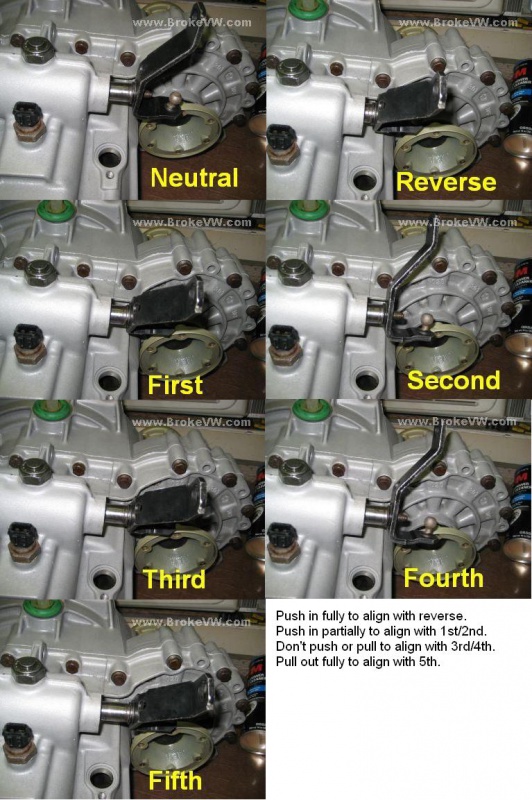 www.BrokeVW.com
Neutral

www.BrokeVW.com
Reverse

www.BrokeVW.com
First

www.BrokeVW.com
Second

www.BrokeVW.com
Third

www.BrokeVW.com
Fourth

www.BrokeVW.com
Fifth

Push in fully to align with reverse.
Push in partially to align with 1st/2nd.
Don't push or pull to align with 3rd/4th.
Pull out fully to align with 5th.